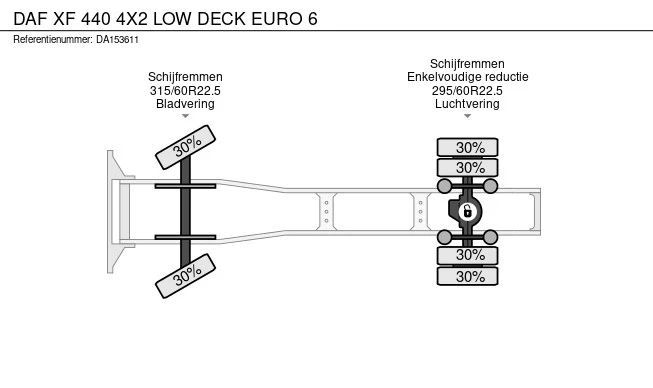 DAF XF 440 4X2 LOW DECK EURO 6
Referentienummer: DA153611

Schijfremmen
315/60R22.5
Bladvering

Schijfremmen
Enkelvoudige reductie
295/60R22.5
Luchtvering

30%
30%
30%
30%
30%
30%