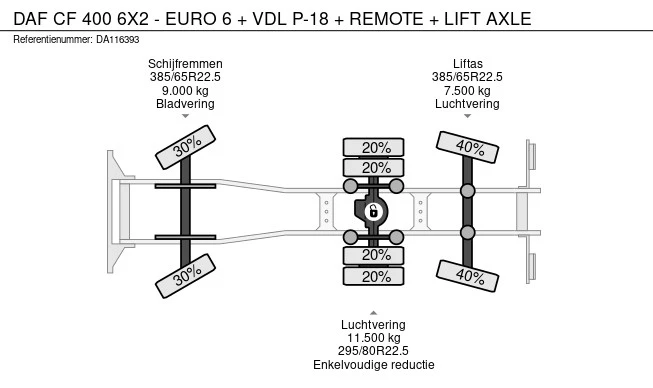 DAF CF 400 6X2 - EURO 6 + VDL P-18 + REMOTE + LIFT AXLE
Referentienummer: DA116393

Schijfremmen
385/65R22.5
9.000 kg
Bladvering

Liftas
385/65R22.5
7.500 kg
Luchtvering

30%
20%
20%
40%

20%
20%
30%
40%

Luchtvering
11.500 kg
295/80R22.5
Enkelvoudige reductie