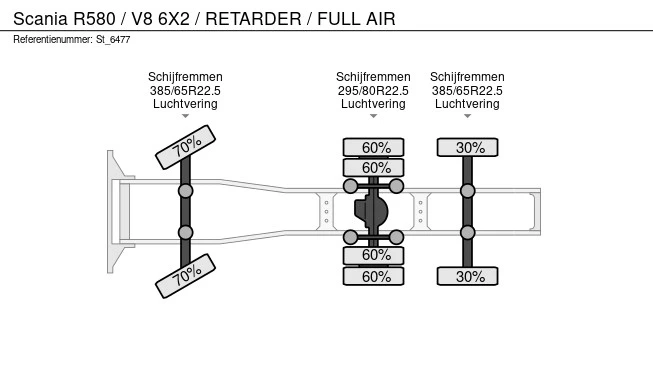 Scania R580 / V8 6X2 / RETARDER / FULL AIR

Referentienummer: St_6477

Schijfremmen
385/65R22.5
Luchtvering

Schijfremmen
295/80R22.5
Luchtvering

Schijfremmen
385/65R22.5
Luchtvering

70%

60%

60%

30%

70%

60%

60%

30%