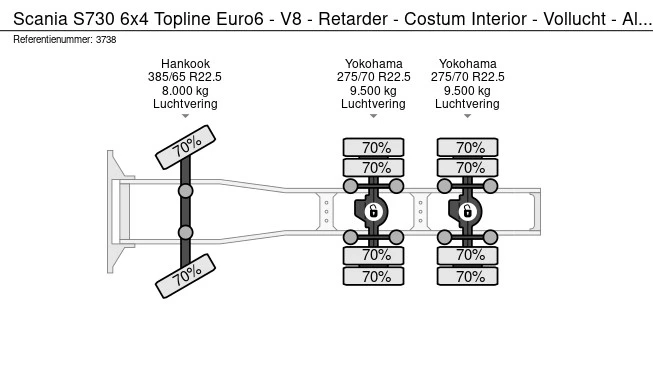 Scania S730 6x4 Topline Euro6 - V8 - Retarder - Costum Interior - Vollucht - Al...
Referentienummer: 3738

Hankook
385/65 R22.5
8.000 kg
Luchtvering

Yokohama
275/70 R22.5
9.500 kg
Luchtvering

Yokohama
275/70 R22.5
9.500 kg
Luchtvering

70%
70%
70%
70%
70%
70%
70%
70%
70%
70%