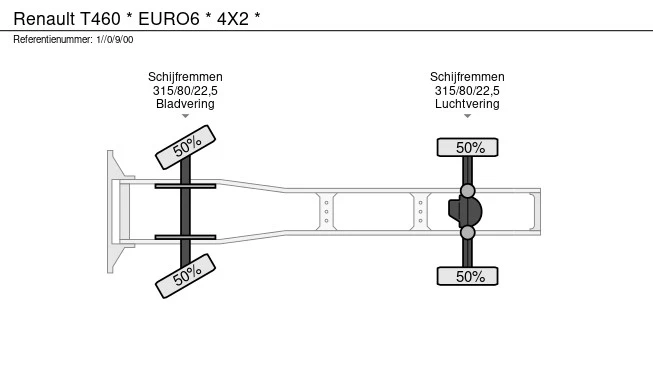 Renault T460 * EURO6 * 4X2 *
Referentienummer: 1//0/9/00

Schijfremmen
315/80/22,5
Bladvering

Schijfremmen
315/80/22,5
Luchtvering

50%

50%

50%

50%