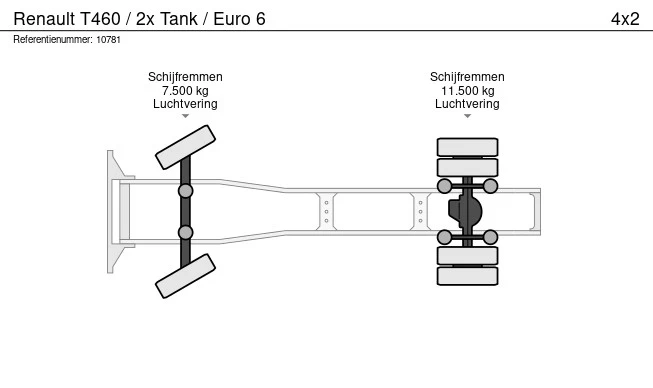 Renault T460 / 2x Tank / Euro 6

4x2

Referentienummer: 10781

Schijfremmen
7.500 kg
Luchtvering

Schijfremmen
11.500 kg
Luchtvering