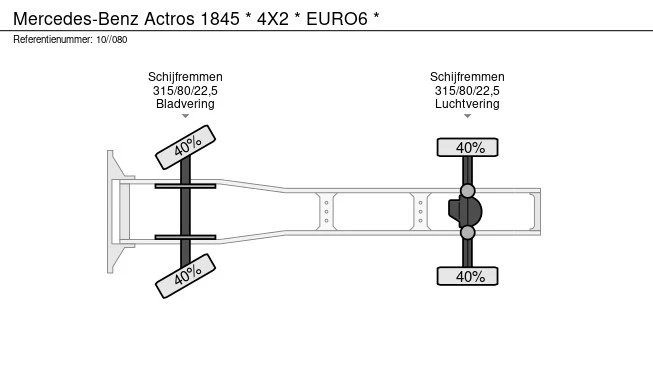 Mercedes-Benz Actros 1845 * 4X2 * EURO6 *
Referentienummer: 10//080

Schijfremmen
315/80/22,5
Bladvering

Schijfremmen
315/80/22,5
Luchtvering

40%

40%

40%

40%