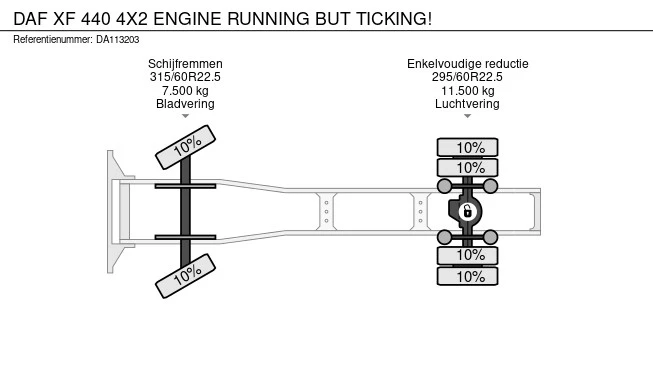 DAF XF 440 4X2 ENGINE RUNNING BUT TICKING!
Referentienummer: DA113203

Schijfremmen
315/60R22.5
7.500 kg
Bladvering

Enkelvoudige reductie
295/60R22.5
11.500 kg
Luchtvering

10%

10%

10%
10%

10%
10%