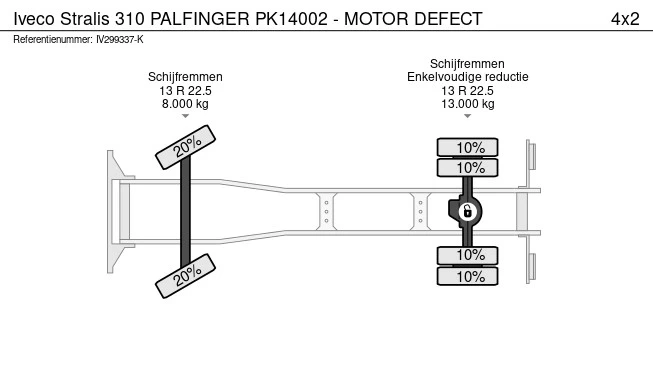 Iveco Stralis 310 PALFINGER PK14002 - MOTOR DEFECT 4x2
Referentienummer: IV299337-K

Schijfremmen
13 R 22.5
8.000 kg

Schijfremmen
Enkelvoudige reductie
13 R 22.5
13.000 kg

20%
20%

10%
10%
10%
10%