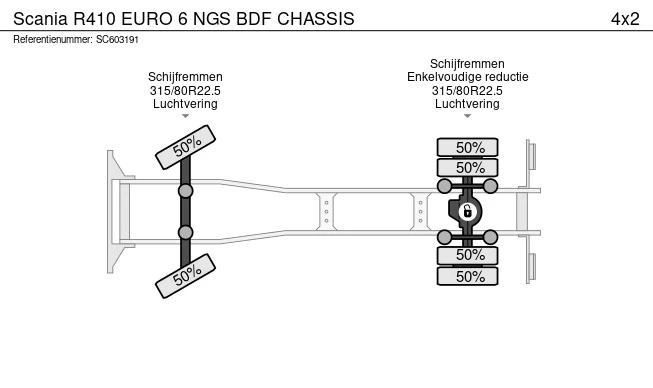 Scania R410 EURO 6 NGS BDF CHASSIS
4x2
Referentienummer: SC603191

Schijfremmen
315/80R22.5
Luchtvering

Schijfremmen
Enkelvoudige reductie
315/80R22.5
Luchtvering

50%
50%
50%
50%
50%
50%