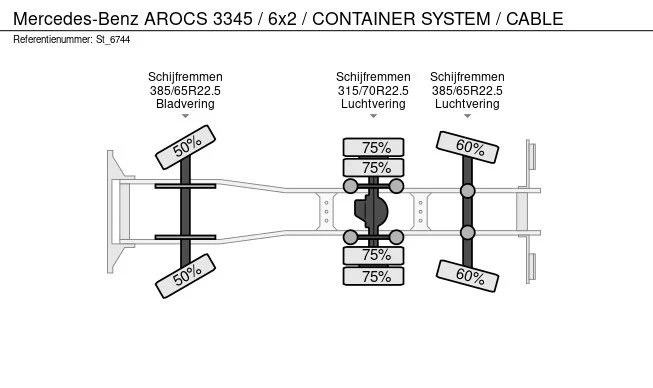 Mercedes-Benz AROCS 3345 / 6x2 / CONTAINER SYSTEM / CABLE
Referentienummer: St_6744

Schijfremmen
385/65R22.5
Bladvering

Schijfremmen
315/70R22.5
Luchtvering

Schijfremmen
385/65R22.5
Luchtvering

50%
75%
75%
60%
75%
75%
50%
60%