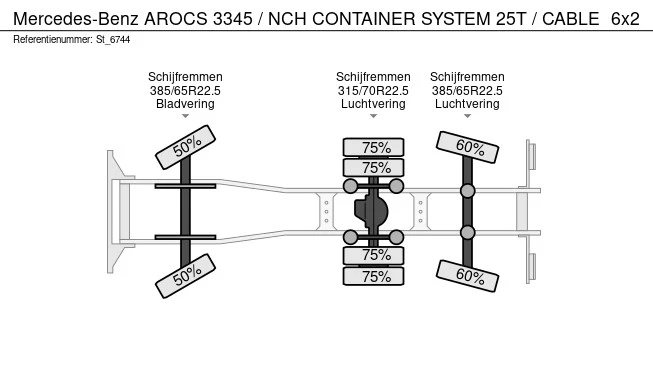 Mercedes-Benz AROCS 3345 / NCH CONTAINER SYSTEM 25T / CABLE 6x2
Referentienummer: St_6744

Schijfremmen
385/65R22.5
Bladvering

Schijfremmen
315/70R22.5
Luchtvering

Schijfremmen
385/65R22.5
Luchtvering

50%
75%
75%
60%

75%
75%
50%
60%