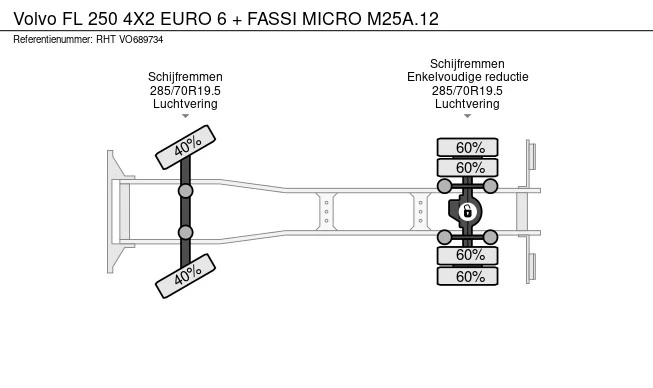 Volvo FL 250 4X2 EURO 6 + FASSI MICRO M25A.12

Referentienummer: RHT VO689734

Schijfremmen
285/70R19.5
Luchtvering

Schijfremmen
Enkelvoudige reductie
285/70R19.5
Luchtvering

40%

40%

60%

60%

60%

60%