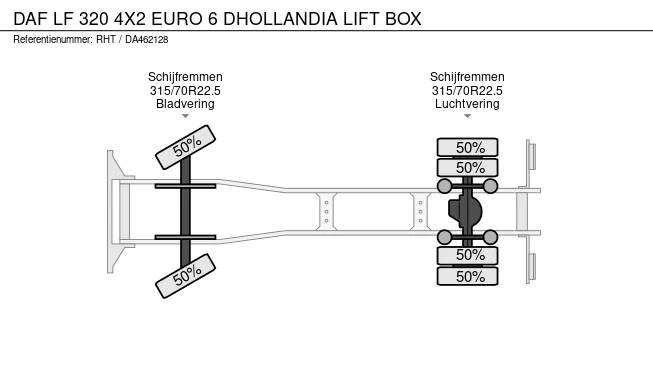 DAF LF 320 4X2 EURO 6 DHOLLANDIA LIFT BOX
Referentienummer: RHT / DA462128

Schijfremmen
315/70R22.5
Bladvering

Schijfremmen
315/70R22.5
Luchtvering

50%
50%
50%
50%
50%
50%