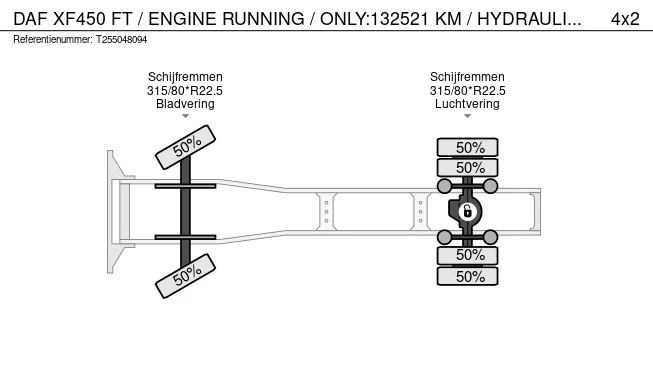 DAF XF450 FT / ENGINE RUNNING / ONLY:132521 KM / HYDRAULI... 4x2
Referentienummer: T255048094

Schijfremmen
315/80*R22.5
Bladvering

Schijfremmen
315/80*R22.5
Luchtvering

50%
50%

50%
50%
50%
50%