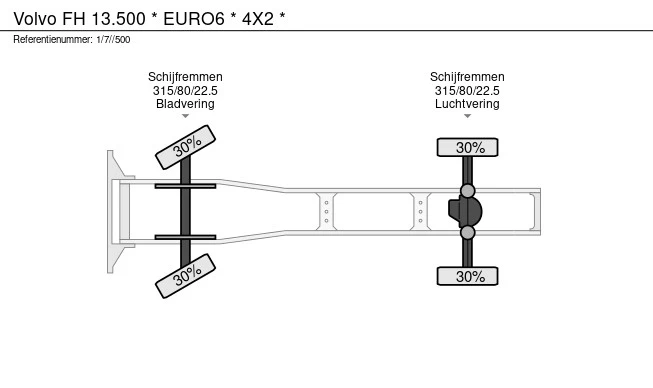 Volvo FH 13.500 * EURO6 * 4X2 *

Referentienummer: 1/7//500

Schijfremmen
315/80/22.5
Bladvering

Schijfremmen
315/80/22.5
Luchtvering

30%

30%

30%

30%