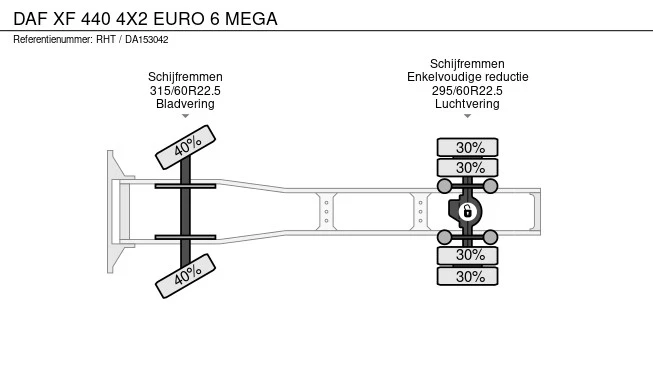 DAF XF 440 4X2 EURO 6 MEGA
Referentienummer: RHT / DA153042

Schijfremmen
315/60R22.5
Bladvering

Schijfremmen
Enkelvoudige reductie
295/60R22.5
Luchtvering

40%
40%

30%
30%
30%
30%