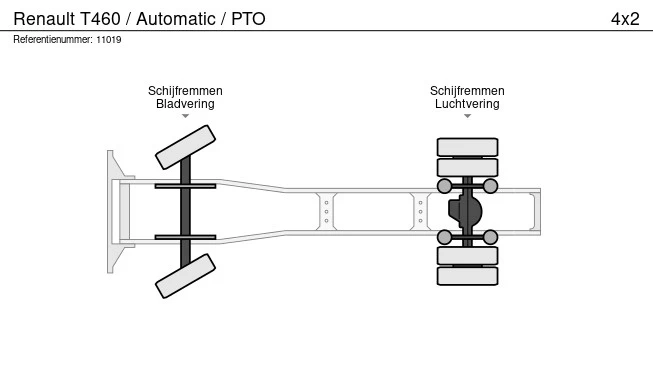 Renault T460 / Automatic / PTO

4x2

Referentienummer: 11019

Schijfremmen
Bladvering

Schijfremmen
Luchtvering