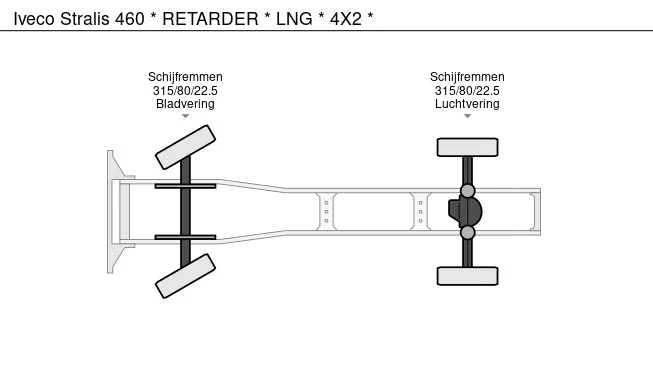 Iveco Stralis 460 * RETARDER * LNG * 4X2 *

Schijfremmen
315/80/22.5
Bladvering

Schijfremmen
315/80/22.5
Luchtvering