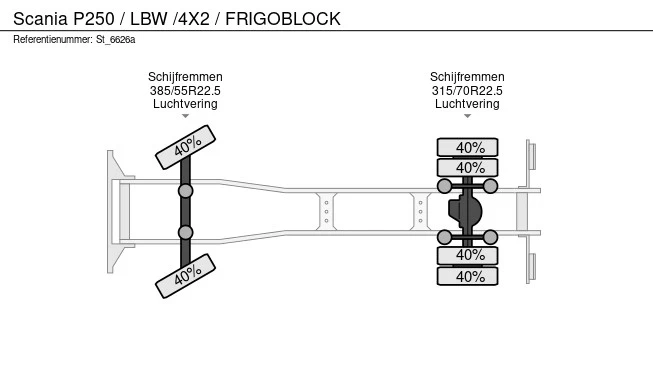 Scania P250 / LBW /4X2 / FRIGOBLOCK
Referentienummer: St_6626a

Schijfremmen
385/55R22.5
Luchtvering

Schijfremmen
315/70R22.5
Luchtvering

40%
40%

40%
40%
40%
40%