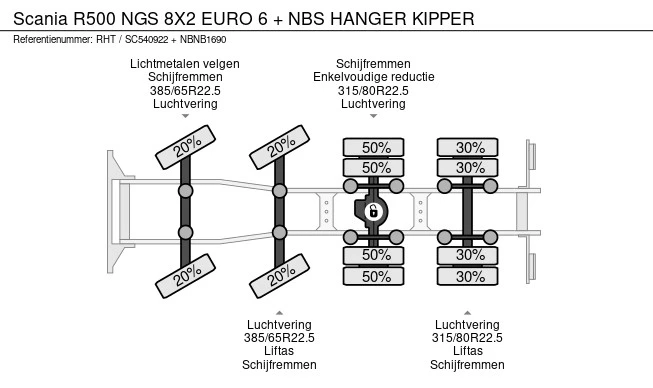 Scania R500 NGS 8X2 EURO 6 + NBS HANGER KIPPER
Referentienummer: RHT / SC540922 + NBNB1690

Lichtmetalen velgen
Schijfremmen
385/65R22.5
Luchtvering

Schijfremmen
Enkelvoudige reductie
315/80R22.5
Luchtvering

20%
20%
50%
50%
30%
30%
20%
20%
50%
50%
30%
30%

Luchtvering
385/65R22.5
Liftas
Schijfremmen

Luchtvering
315/80R22.5
Liftas
Schijfremmen