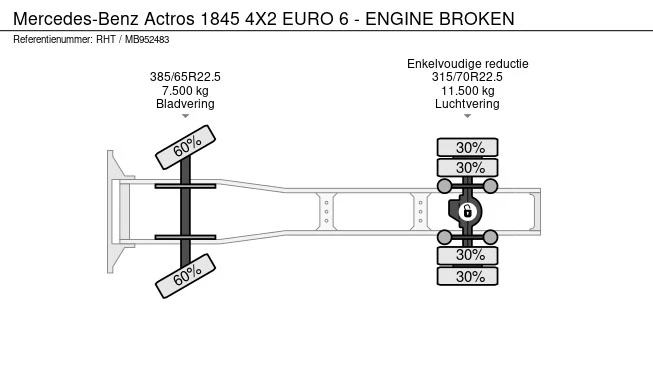 Mercedes-Benz Actros 1845 4X2 EURO 6 - ENGINE BROKEN
Referentienummer: RHT / MB952483

385/65R22.5
7.500 kg
Bladvering

Enkelvoudige reductie
315/70R22.5
11.500 kg
Luchtvering

60%
60%
30%
30%
30%
30%