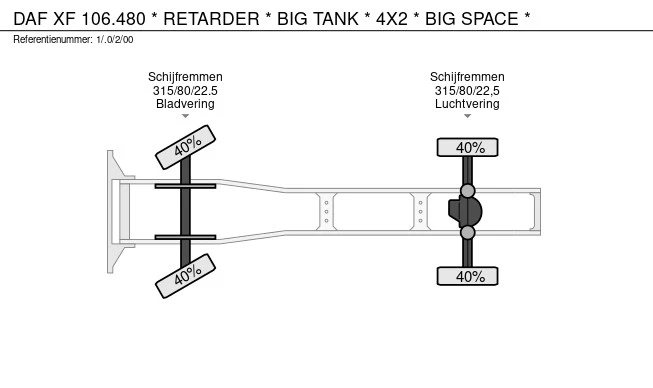 DAF XF 106.480 * RETARDER * BIG TANK * 4X2 * BIG SPACE *

Referentienummer: 1/.0/2/00

Schijfremmen
315/80/22.5
Bladvering

Schijfremmen
315/80/22,5
Luchtvering

40%

40%

40%

40%