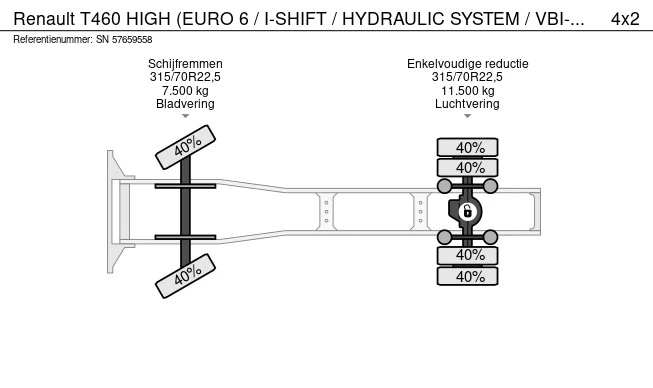 Renault T460 HIGH (EURO 6 / I-SHIFT / HYDRAULIC SYSTEM / VBI-... 4x2
Referentienummer: SN 57659558

Schijfremmen
315/70R22,5
7.500 kg
Bladvering

Enkelvoudige reductie
315/70R22,5
11.500 kg
Luchtvering

40%
40%
40%
40%
40%
40%