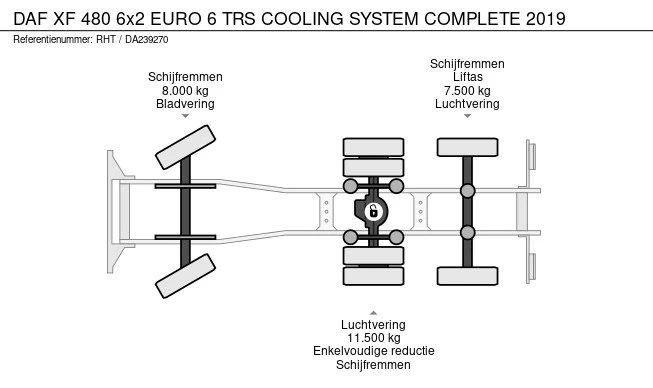 DAF XF 480 6x2 EURO 6 TRS COOLING SYSTEM COMPLETE 2019
Referentienummer: RHT / DA239270

Schijfremmen
8.000 kg
Bladvering

Schijfremmen
Liftas
7.500 kg
Luchtvering

Luchtvering
11.500 kg
Enkelvoudige reductie
Schijfremmen