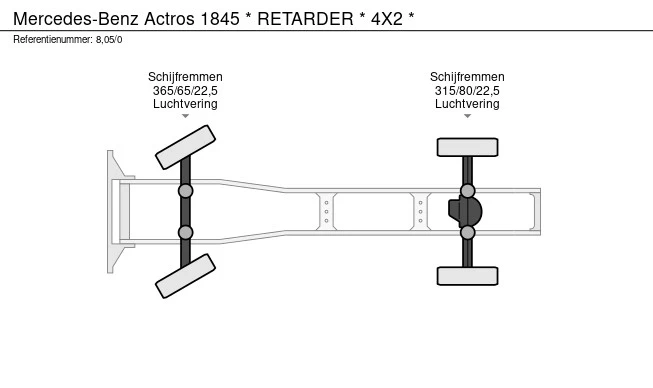 Mercedes-Benz Actros 1845 * RETARDER * 4X2 *
Referentienummer: 8,05/0

Schijfremmen
365/65/22,5
Luchtvering

Schijfremmen
315/80/22,5
Luchtvering