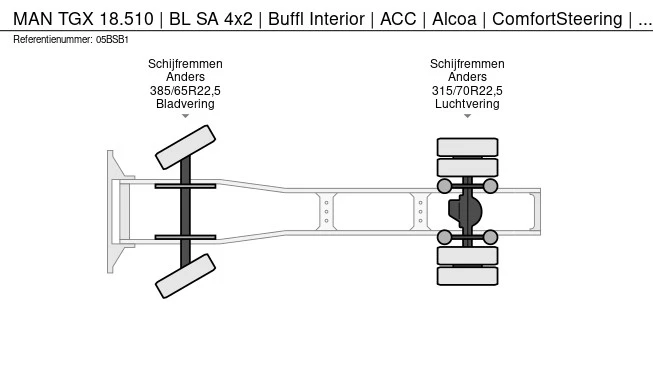 MAN TGX 18.510 | BL SA 4x2 | Buffl Interior | ACC | Alcoa | ComfortSteering | ...
Referentienummer: 05BSB1

Schijfremmen
Anders
385/65R22,5
Bladvering

Schijfremmen
Anders
315/70R22,5
Luchtvering