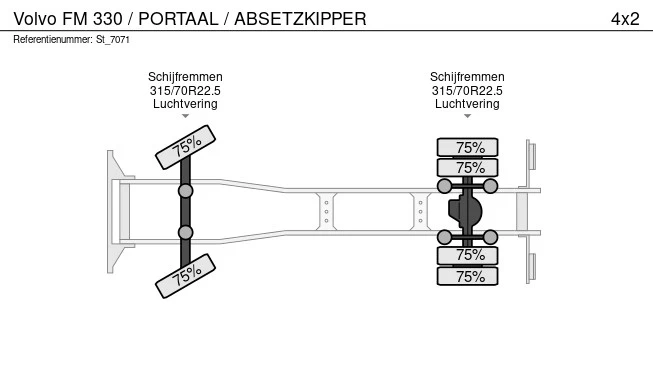 Volvo FM 330 / PORTAAL / ABSETZKIPPER

4x2

Referentienummer: St_7071

Schijfremmen
315/70R22.5
Luchtvering

Schijfremmen
315/70R22.5
Luchtvering

75%

75%

75%

75%

75%

75%