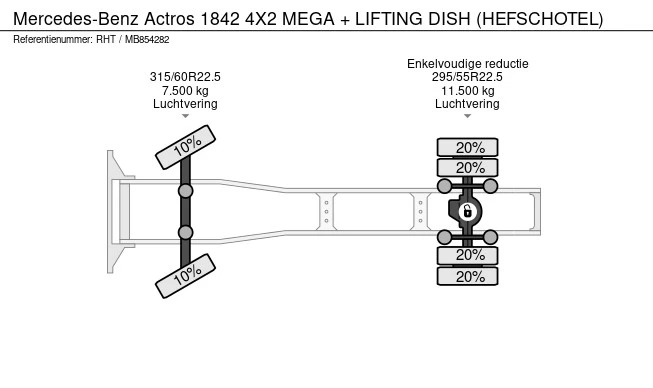 Mercedes-Benz Actros 1842 4X2 MEGA + LIFTING DISH (HEFSCHOTEL)
Referentienummer: RHT / MB854282

315/60R22.5
7.500 kg
Luchtvering

Enkelvoudige reductie
295/55R22.5
11.500 kg
Luchtvering

10%
10%

20%
20%
20%
20%