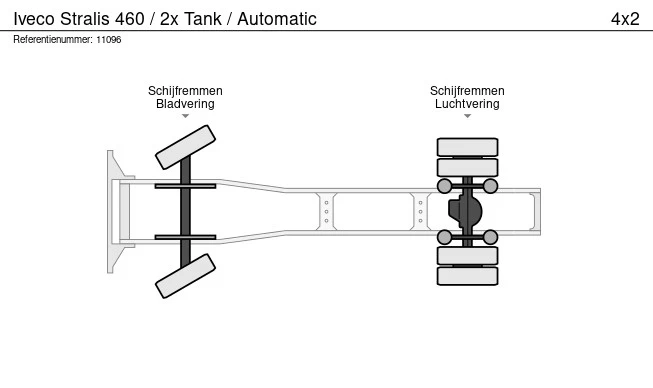 Iveco Stralis 460 / 2x Tank / Automatic

4x2

Referentienummer: 11096

Schijfremmen
Bladvering

Schijfremmen
Luchtvering