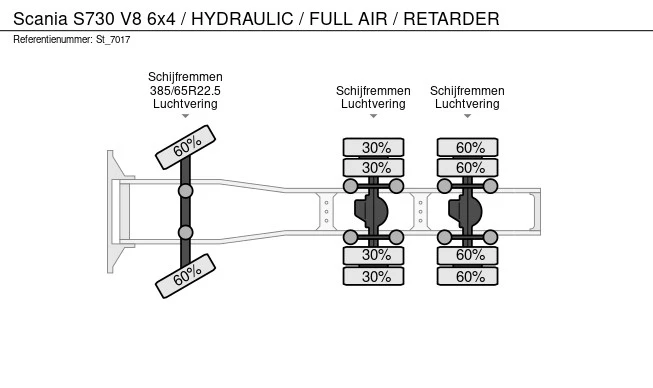 Scania S730 V8 6x4 / HYDRAULIC / FULL AIR / RETARDER
Referentienummer: St_7017

Schijfremmen
385/65R22.5
Luchtvering

Schijfremmen
Luchtvering

Schijfremmen
Luchtvering

60%
30%
30%
60%
60%

60%
30%
30%
60%
60%