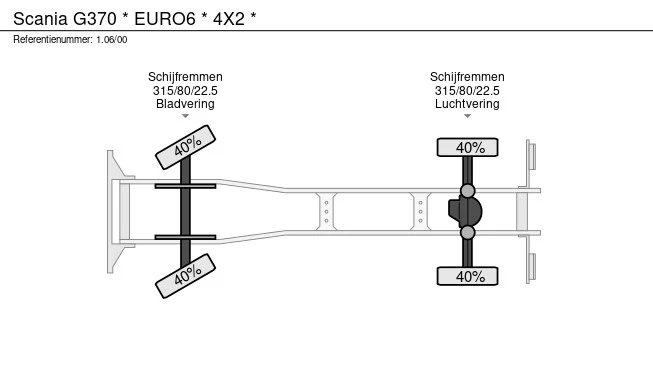 Scania G370 * EURO6 * 4X2 *
Referentienummer: 1.06/00

Schijfremmen
315/80/22.5
Bladvering

Schijfremmen
315/80/22.5
Luchtvering

40%
40%
40%
40%