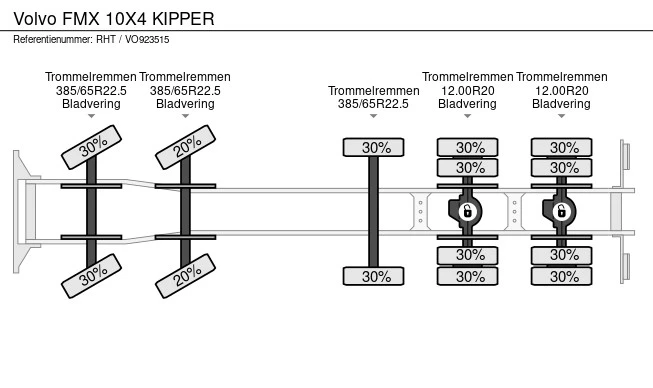 Volvo FMX 10X4 KIPPER
Referentienummer: RHT / VO923515

Trommelremmen
385/65R22.5
Bladvering

Trommelremmen
385/65R22.5
Bladvering

Trommelremmen
385/65R22.5

Trommelremmen
12.00R20
Bladvering

Trommelremmen
12.00R20
Bladvering

30%
20%
30%
30%
30%
30%
30%

30%
20%
30%
30%
30%
30%
30%