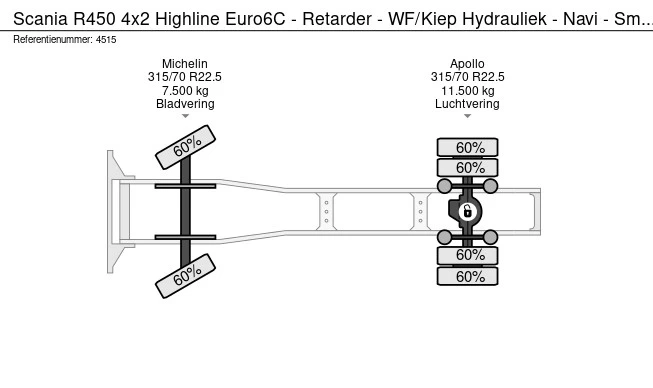 Scania R450 4x2 Highline Euro6C - Retarder - WF/Kiep Hydrauliek - Navi - Sm...
Referentienummer: 4515

Michelin
315/70 R22.5
7.500 kg
Bladvering

Apollo
315/70 R22.5
11.500 kg
Luchtvering

60%
60%
60%
60%
60%
60%