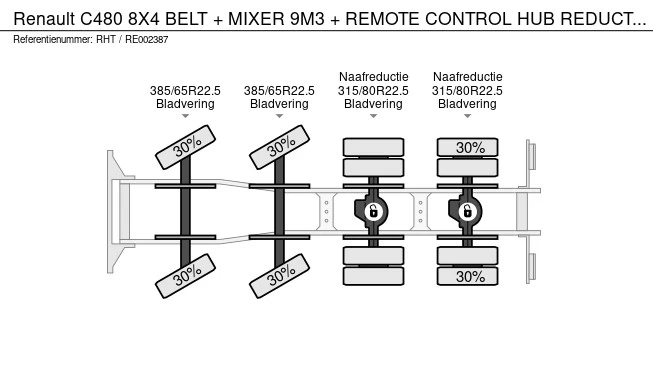 Renault C480 8X4 BELT + MIXER 9M3 + REMOTE CONTROL HUB REDUCT...
Referentienummer: RHT / RE002387

385/65R22.5
Bladvering

385/65R22.5
Bladvering

Naafreductie
315/80R22.5
Bladvering

Naafreductie
315/80R22.5
Bladvering

30%

30%

30%

30%

30%

30%