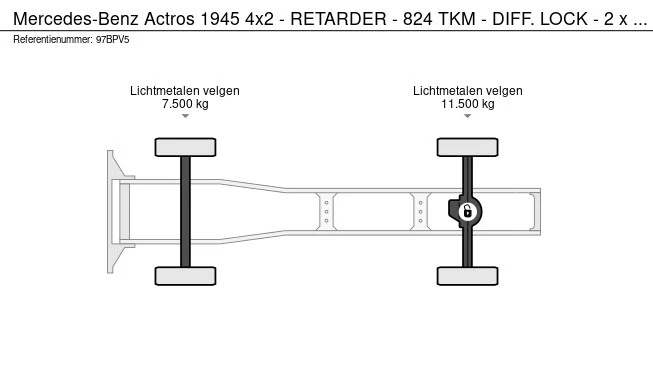 Mercedes-Benz Actros 1945 4x2 - RETARDER - 824 TKM - DIFF. LOCK - 2 x ...
Referentienummer: 97BPV5

Lichtmetalen velgen
7.500 kg

Lichtmetalen velgen
11.500 kg