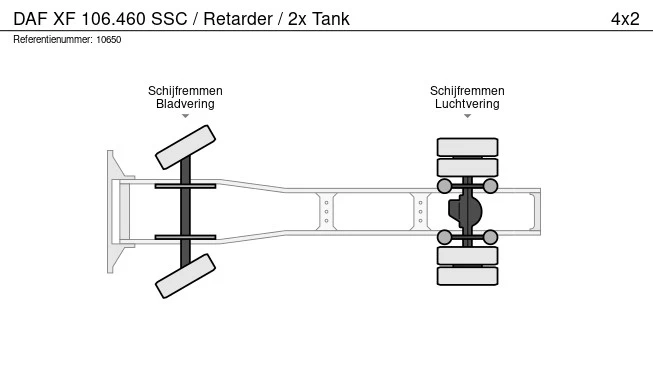 DAF XF 106.460 SSC / Retarder / 2x Tank

4x2

Referentienummer: 10650

Schijfremmen
Bladvering

Schijfremmen
Luchtvering