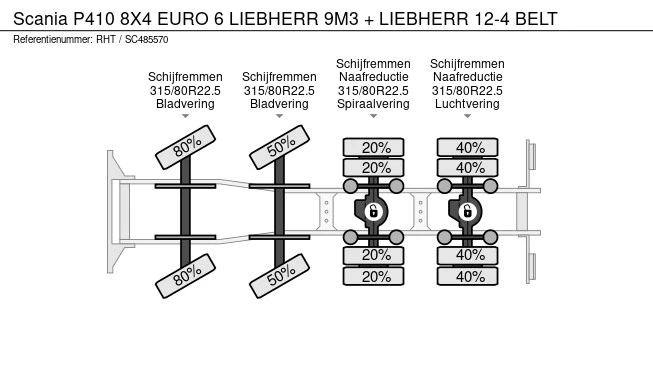 Scania P410 8X4 EURO 6 LIEBHERR 9M3 + LIEBHERR 12-4 BELT

Referentienummer: RHT / SC485570

Schijfremmen
315/80R22.5
Bladvering

Schijfremmen
315/80R22.5
Bladvering

Schijfremmen
Naafreductie
315/80R22.5
Spiraalvering

Schijfremmen
Naafreductie
315/80R22.5
Luchtvering

80%
50%
20%
20%
40%
40%

80%
50%
20%
20%
40%
40%