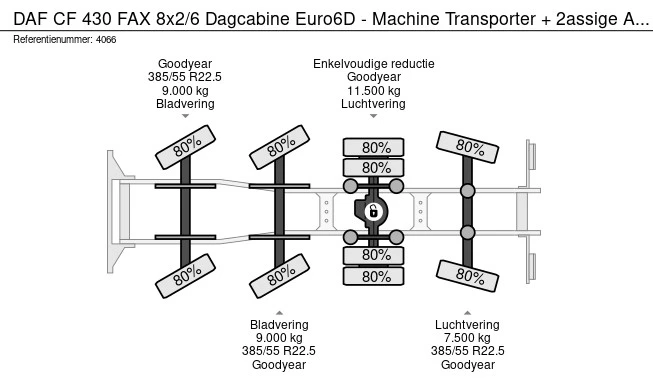 DAF CF 430 FAX 8x2/6 Dagcabine Euro6D - Machine Transporter + 2assige A...
Referentienummer: 4066

Goodyear
385/55 R22.5
9.000 kg
Bladvering

Enkelvoudige reductie
Goodyear
11.500 kg
Luchtvering

80%
80%
80%
80%
80%
80%
80%
80%
80%
80%

Bladvering
9.000 kg
385/55 R22.5
Goodyear

Luchtvering
7.500 kg
385/55 R22.5
Goodyear