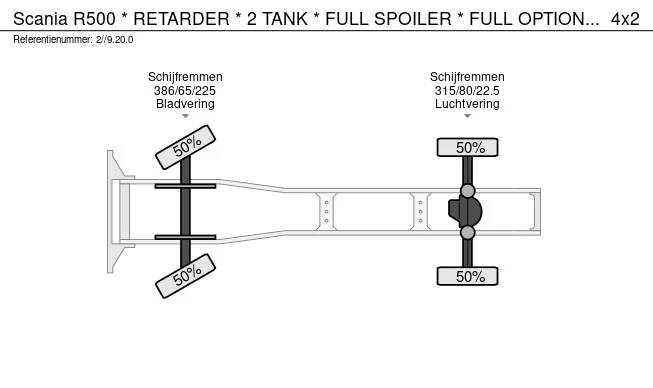 Scania R500 * RETARDER * 2 TANK * FULL SPOILER * FULL OPTION... 4x2

Referentienummer: 2//9.20.0

Schijfremmen
386/65/225
Bladvering

Schijfremmen
315/80/22.5
Luchtvering

50%

50%

50%

50%