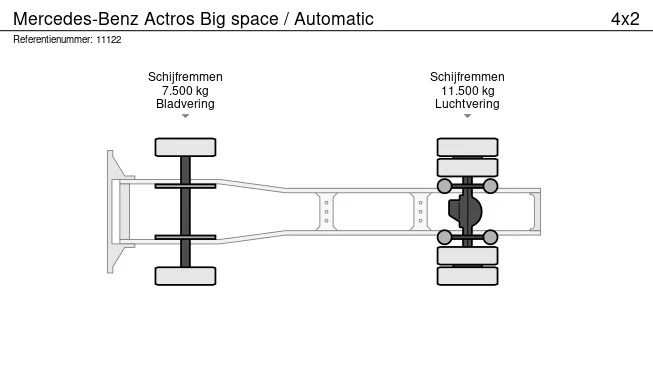 Mercedes-Benz Actros Big space / Automatic

4x2

Referentienummer: 11122

Schijfremmen
7.500 kg
Bladvering

Schijfremmen
11.500 kg
Luchtvering