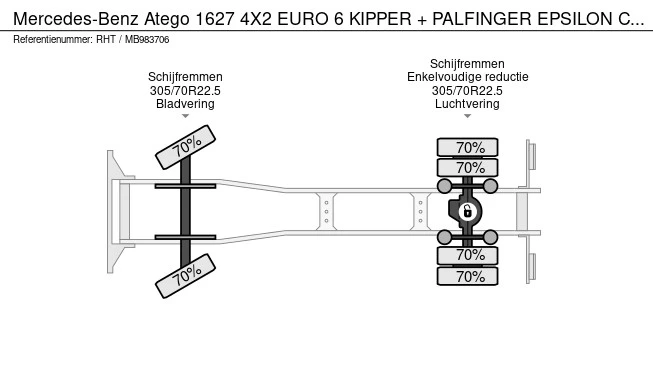 Mercedes-Benz Atego 1627 4X2 EURO 6 KIPPER + PALFINGER EPSILON C...
Referentienummer: RHT / MB983706

Schijfremmen
305/70R22.5
Bladvering

Schijfremmen
Enkelvoudige reductie
305/70R22.5
Luchtvering

70%
70%
70%
70%
70%
70%