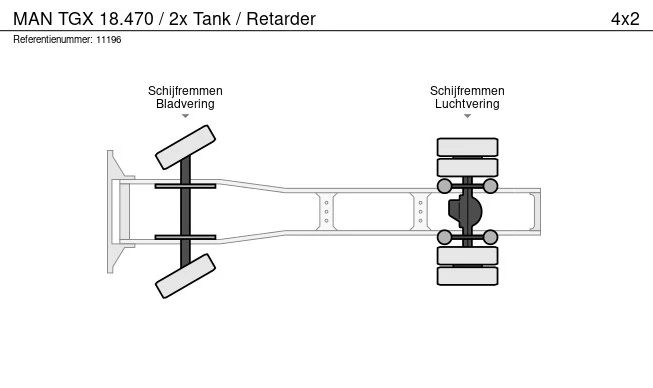 MAN TGX 18.470 / 2x Tank / Retarder

4x2

Referentienummer: 11196

Schijfremmen
Bladvering

Schijfremmen
Luchtvering