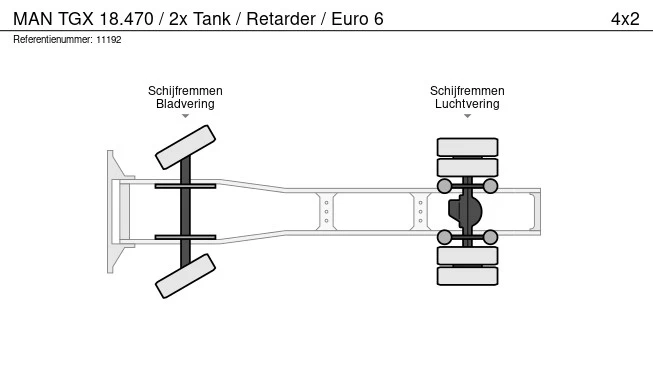 MAN TGX 18.470 / 2x Tank / Retarder / Euro 6

4x2

Referentienummer: 11192

Schijfremmen
Bladvering

Schijfremmen
Luchtvering