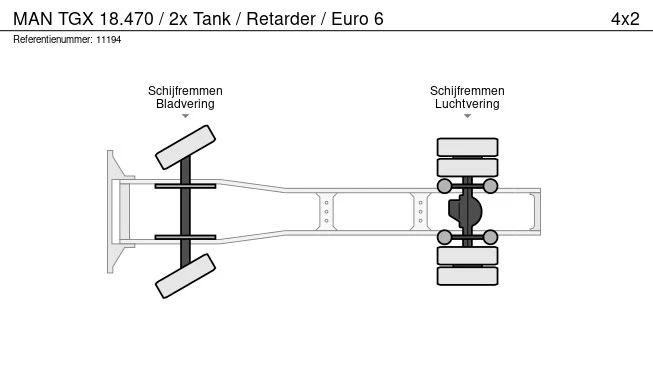 MAN TGX 18.470 / 2x Tank / Retarder / Euro 6

4x2

Referentienummer: 11194

Schijfremmen
Bladvering

Schijfremmen
Luchtvering