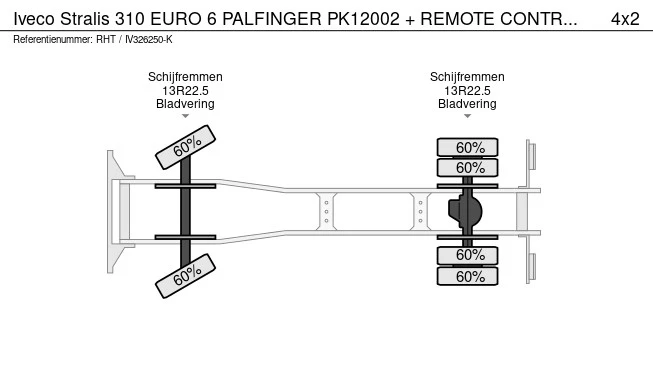 Iveco Stralis 310 EURO 6 PALFINGER PK12002 + REMOTE CONTR... 4x2

Referentienummer: RHT / IV326250-K

Schijfremmen
13R22.5
Bladvering

Schijfremmen
13R22.5
Bladvering

60%

60%

60%

60%

60%

60%