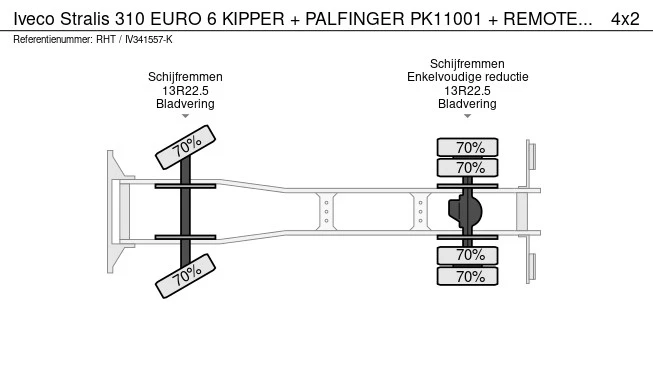 Iveco Stralis 310 EURO 6 KIPPER + PALFINGER PK11001 + REMOTE... 4x2

Referentienummer: RHT / IV341557-K

Schijfremmen
13R22.5
Bladvering

Schijfremmen
Enkelvoudige reductie
13R22.5
Bladvering

70%

70%

70%

70%

70%

70%