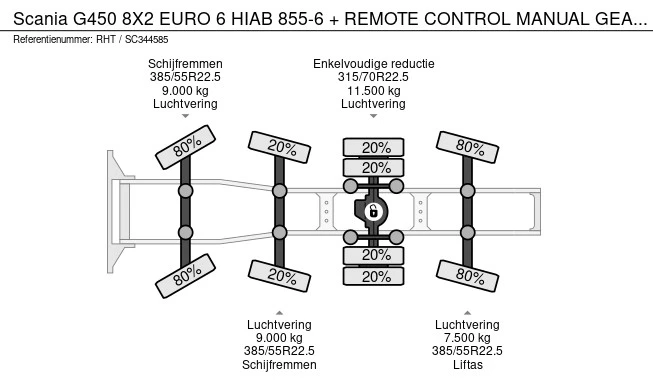 Scania G450 8X2 EURO 6 HIAB 855-6 + REMOTE CONTROL MANUAL GEA...
Referentienummer: RHT / SC344585

Schijfremmen
385/55R22.5
9.000 kg
Luchtvering

Enkelvoudige reductie
315/70R22.5
11.500 kg
Luchtvering

80%
20%
20%
20%
80%

80%
20%
20%
20%
80%

Luchtvering
9.000 kg
385/55R22.5
Schijfremmen

Luchtvering
7.500 kg
385/55R22.5
Liftas