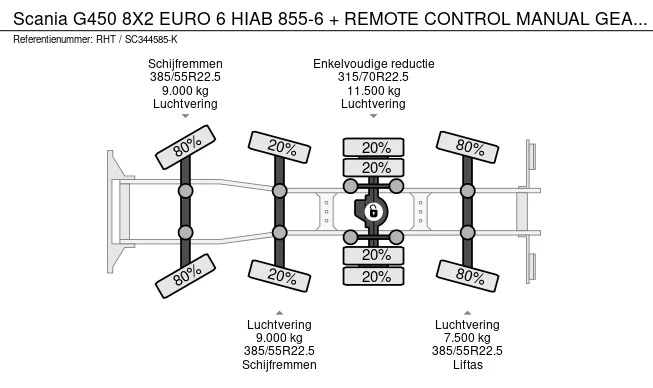 Scania G450 8X2 EURO 6 HIAB 855-6 + REMOTE CONTROL MANUAL GEA...
Referentienummer: RHT / SC344585-K

Schijfremmen
385/55R22.5
9.000 kg
Luchtvering

Enkelvoudige reductie
315/70R22.5
11.500 kg
Luchtvering

80%
20%
20%
20%
80%

80%
20%
20%
20%
80%

Luchtvering
9.000 kg
385/55R22.5
Schijfremmen

Luchtvering
7.500 kg
385/55R22.5
Liftas