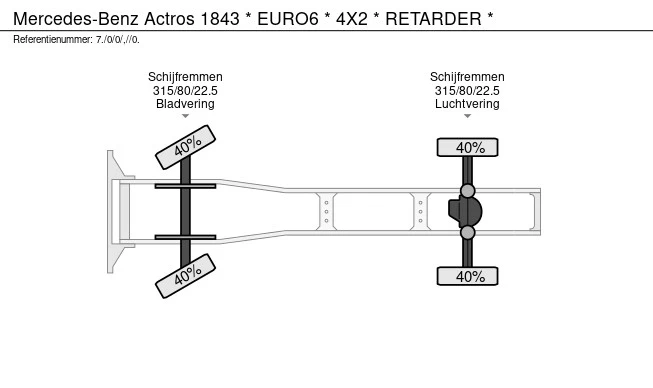 Mercedes-Benz Actros 1843 * EURO6 * 4X2 * RETARDER *
Referentienummer: 7./0/0/,//0.

Schijfremmen
315/80/22.5
Bladvering

Schijfremmen
315/80/22.5
Luchtvering

40%

40%

40%

40%